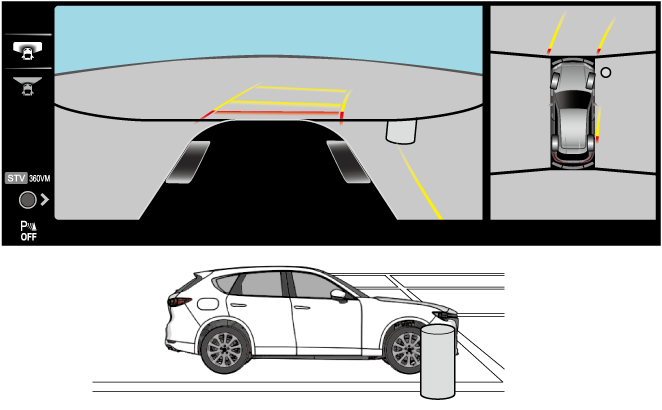 STV 360VM

P
OFF