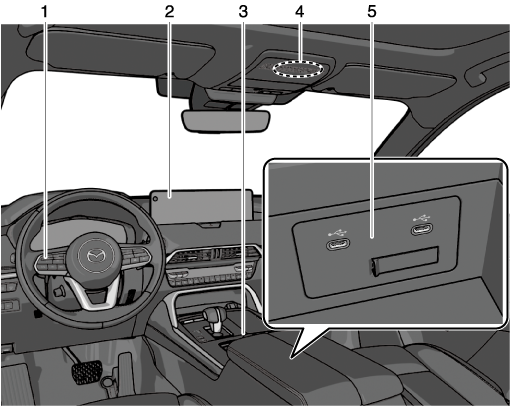 1 2 3 4 5