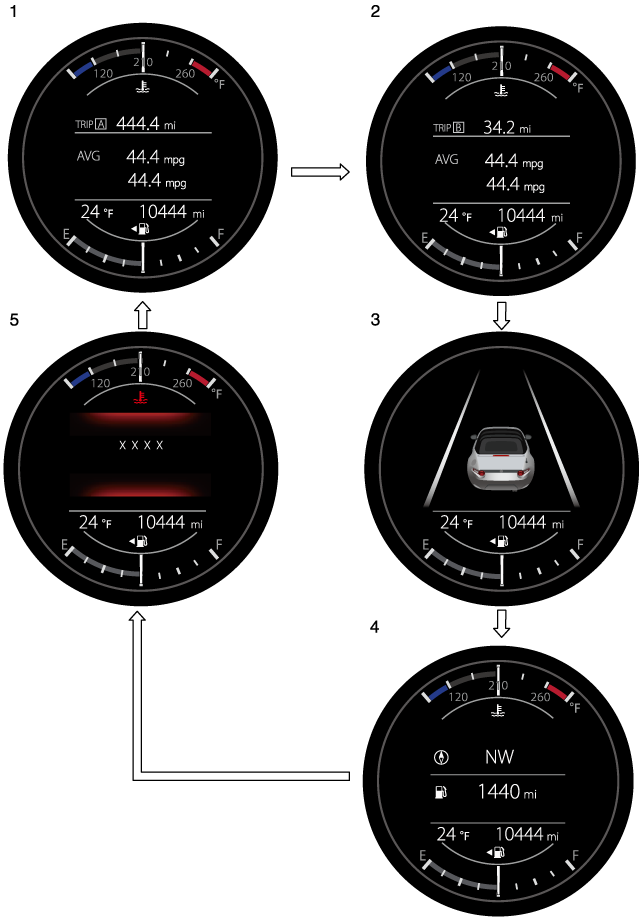 1

120 210 260 °F

TRIP A 444.4 mi

AVG 44.4 mpg

44.4 mpg

24 °F 10444 mi

E F

2

120 210 260 °F

TRIP B 34.2 mi

AVG 44.4 mpg

44.4 mpg

24 °F 10444 mi

E F

3

24 °F 10444 mi

E F

4

120 210 260 °F

NW

1440 mi

24 °F 10444 mi

E F

5

120 210 260 °F

X X X X

24 °F 10444 mi

E F