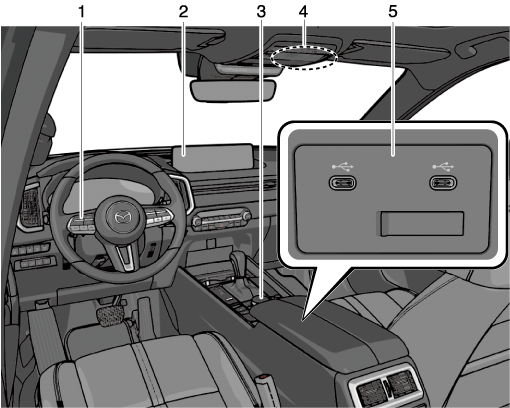 1
2
3
4
5