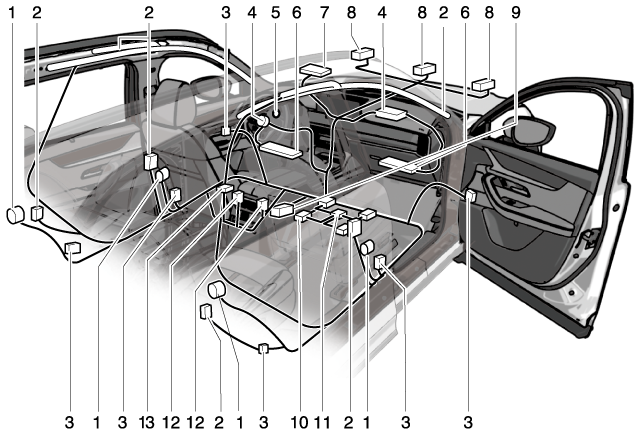 1 2 2 3 4 5 6 7 8 4 8 2 6 8 9

3 1 3 13 12 12 2 1 3 10 11 2 1 3 3