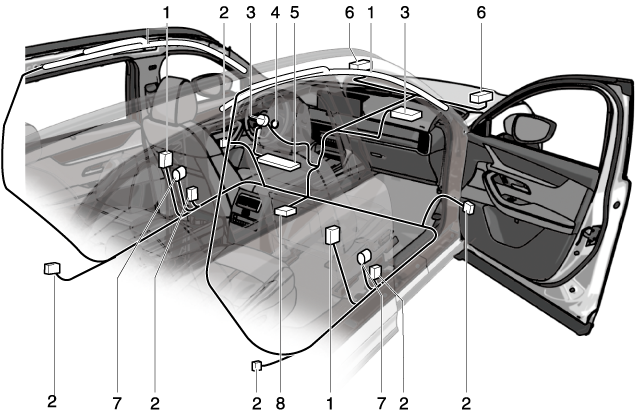 1 2 3 4 5 6 1 3 6

2 7 2 2 8 1 7 2 2