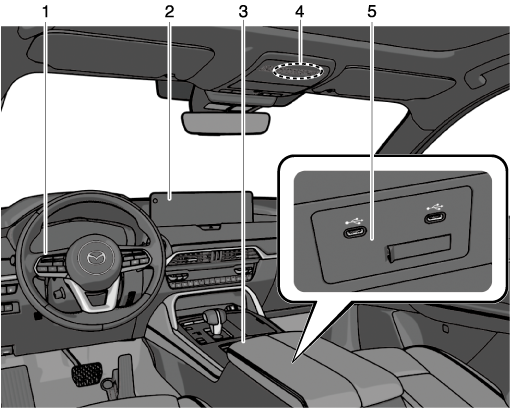 1
2
3
4
5